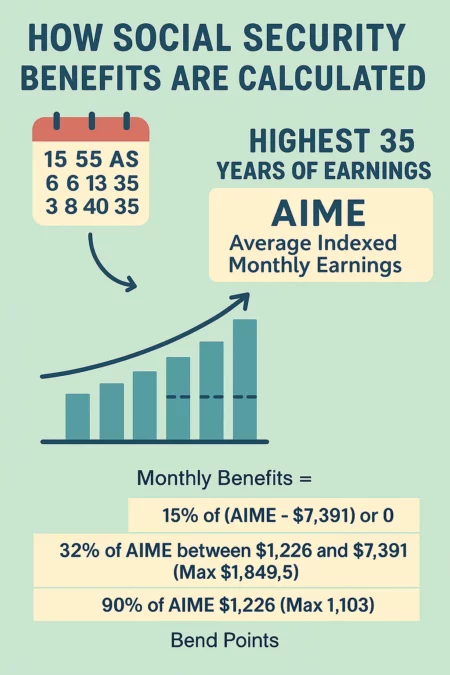 HOW SOCIAL SECURITY BENEFITS ARE CALCULATED

15 55 AS
6 6 13 35
3 8 40 35

HIGHEST 35 YEARS OF EARNINGS

AIME
Average Indexed Monthly Earnings

Monthly Benefits =

15% of (AIME - $7,391) or 0

32% of AIME between $1,226 and $7,391 (Max $1,849,5)

90% of AIME $1,226 (Max 1,103)

Bend Points